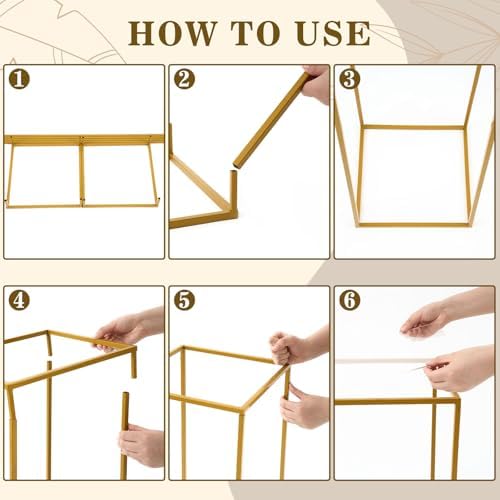 HOW TO USE

1

2

3

4

5

6