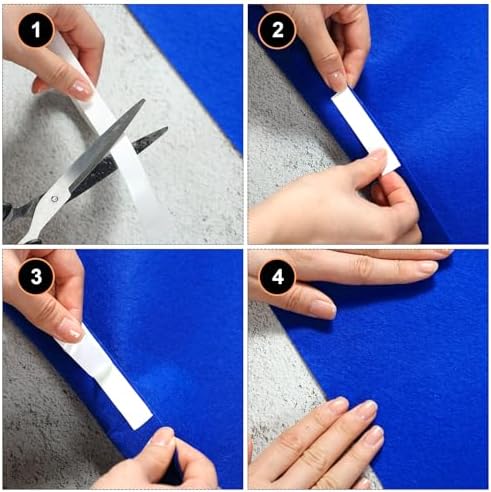 1

2

3

4