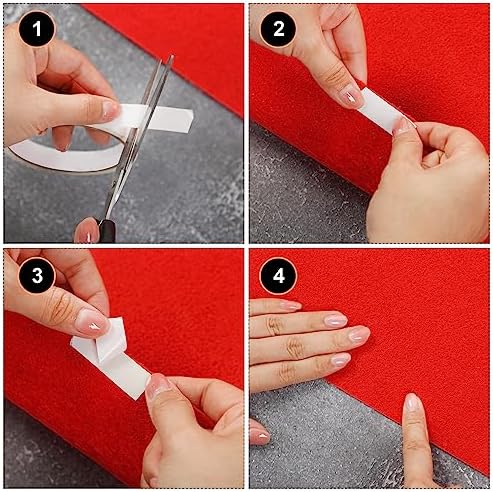 1
2
3
4