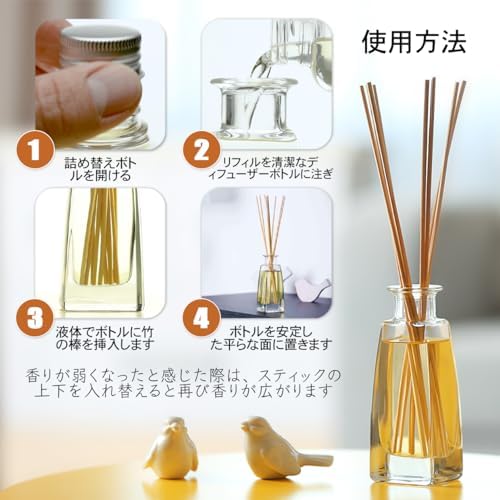 使用方法

1
詰め替えボトルを開ける

2
リフィルを清潔なディフューザーボトルに注ぎ

3
液体でボトルに竹の棒を挿入します

4
ボトルを安定した平らな面に置きます

香りが弱くなったと感じた際は、スティックの上下を入れ替えると再び香りが広がります