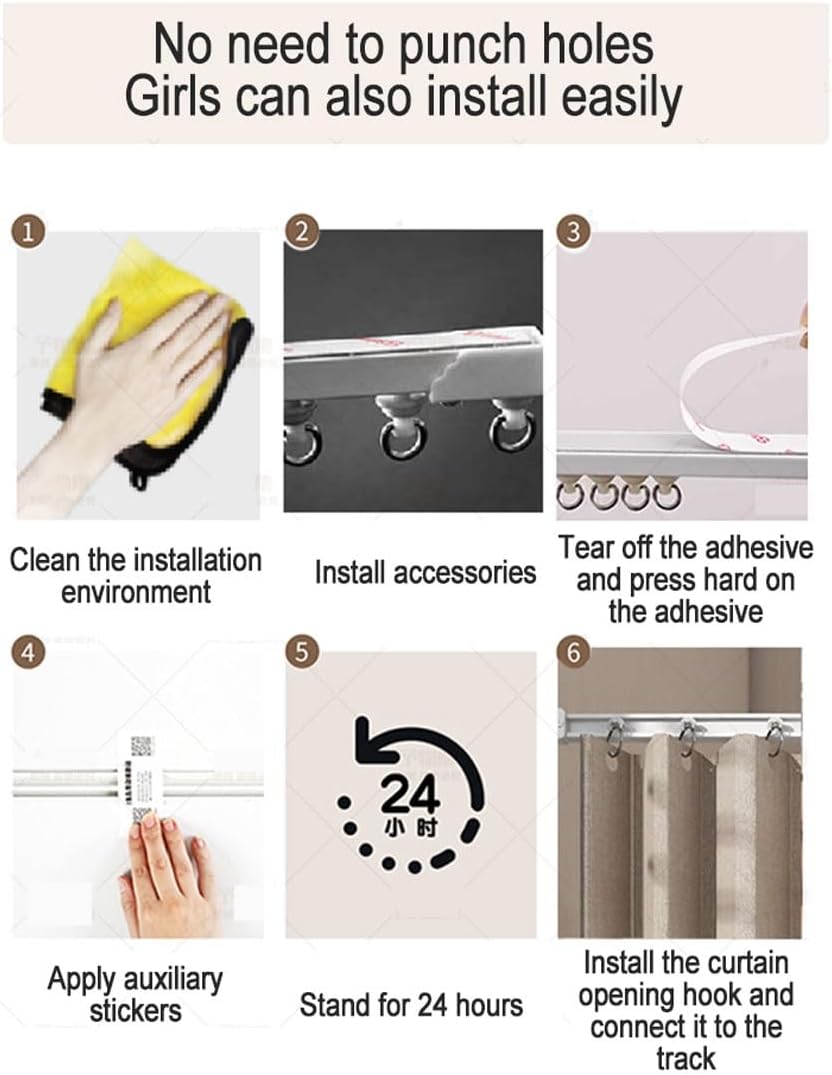 No need to punch holes
Girls can also install easily

1
Clean the installation environment

2
Install accessories

3
Tear off the adhesive and press hard on the adhesive

4
Apply auxiliary stickers

5
24
小时
Stand for 24 hours

6
Install the curtain opening hook and connect it to the track