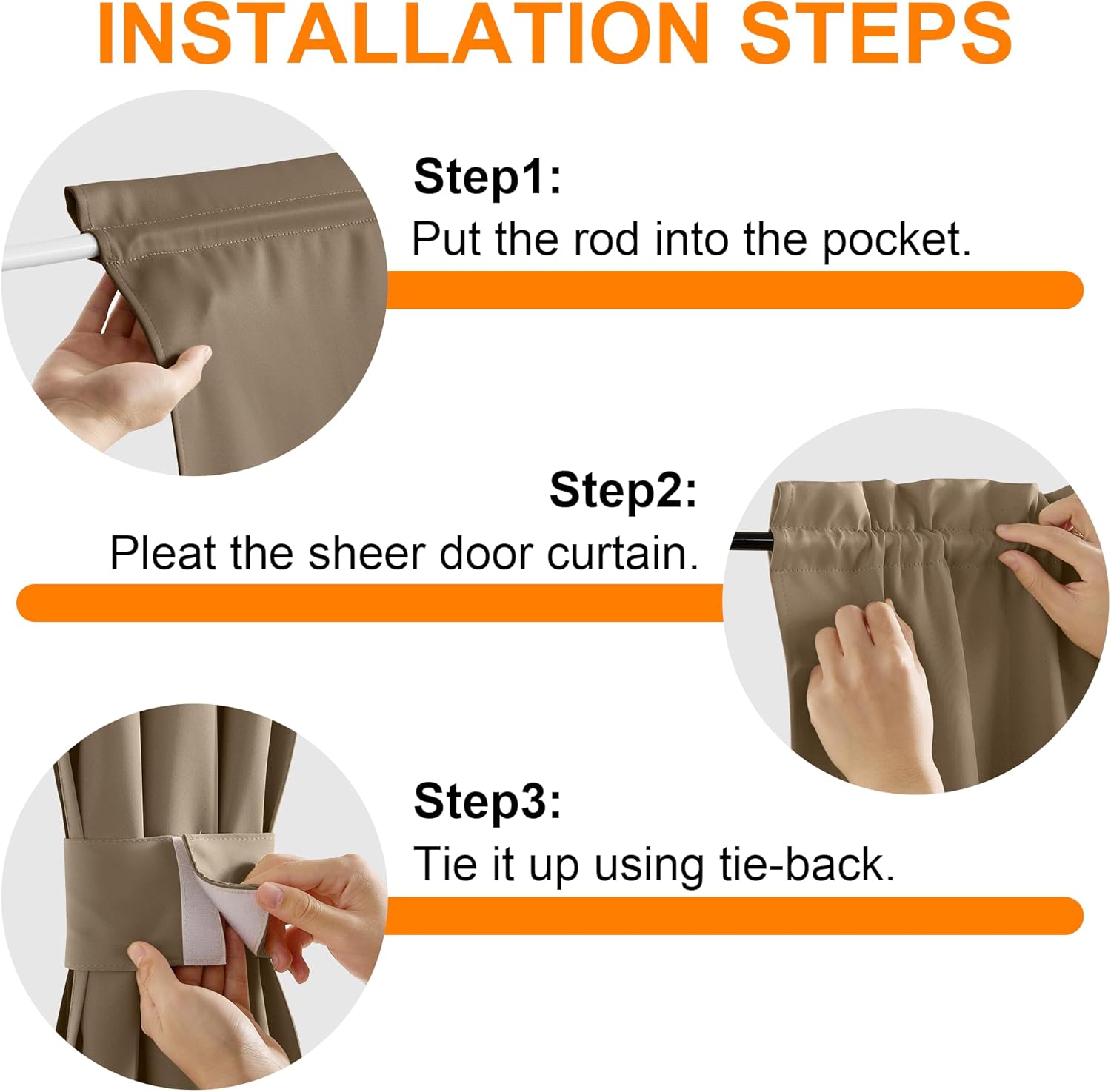 INSTALLATION STEPS

Step1:
Put the rod into the pocket.

Step2:
Pleat the sheer door curtain.

Step3:
Tie it up using tie-back.