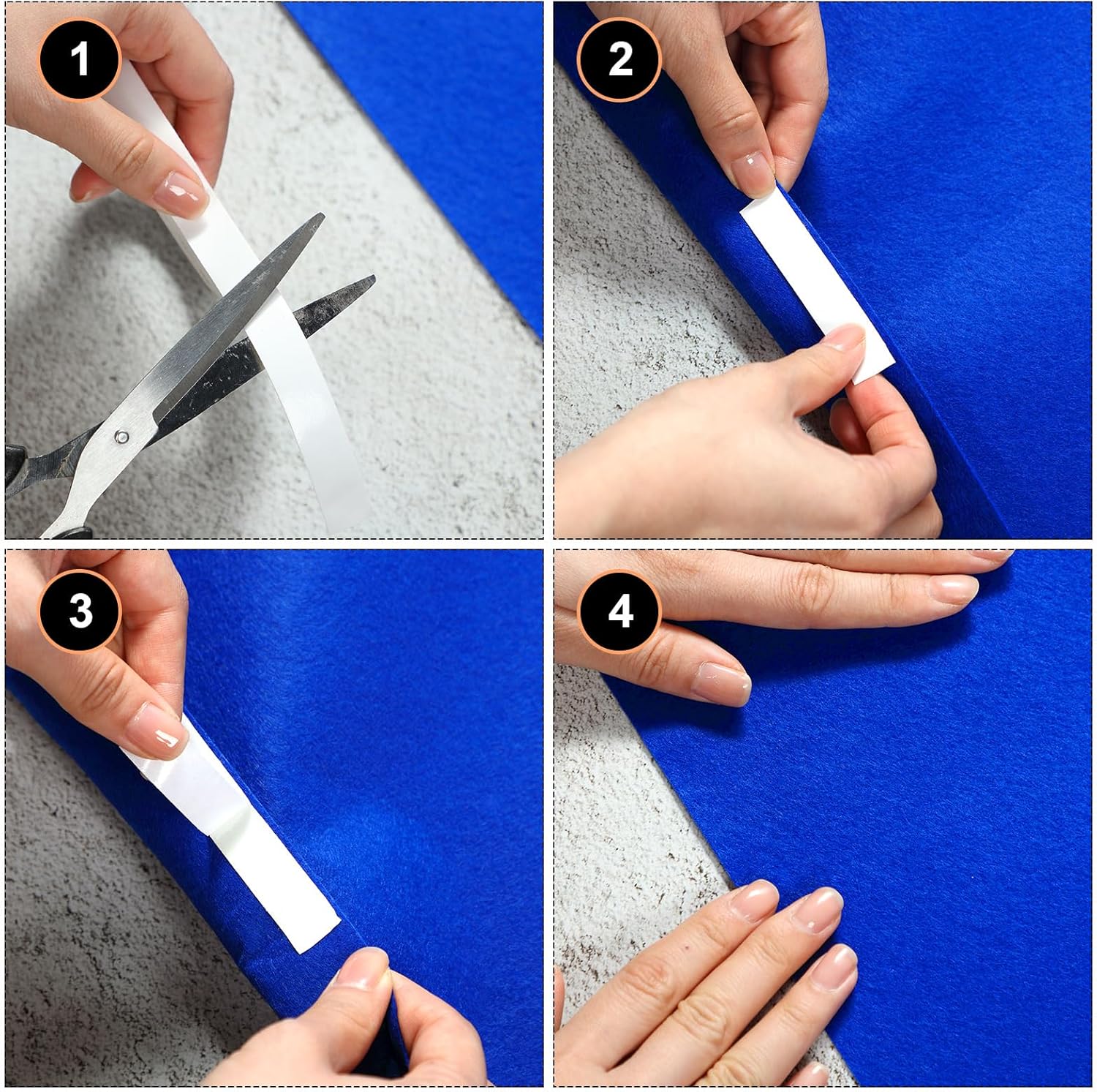 1

2

3

4